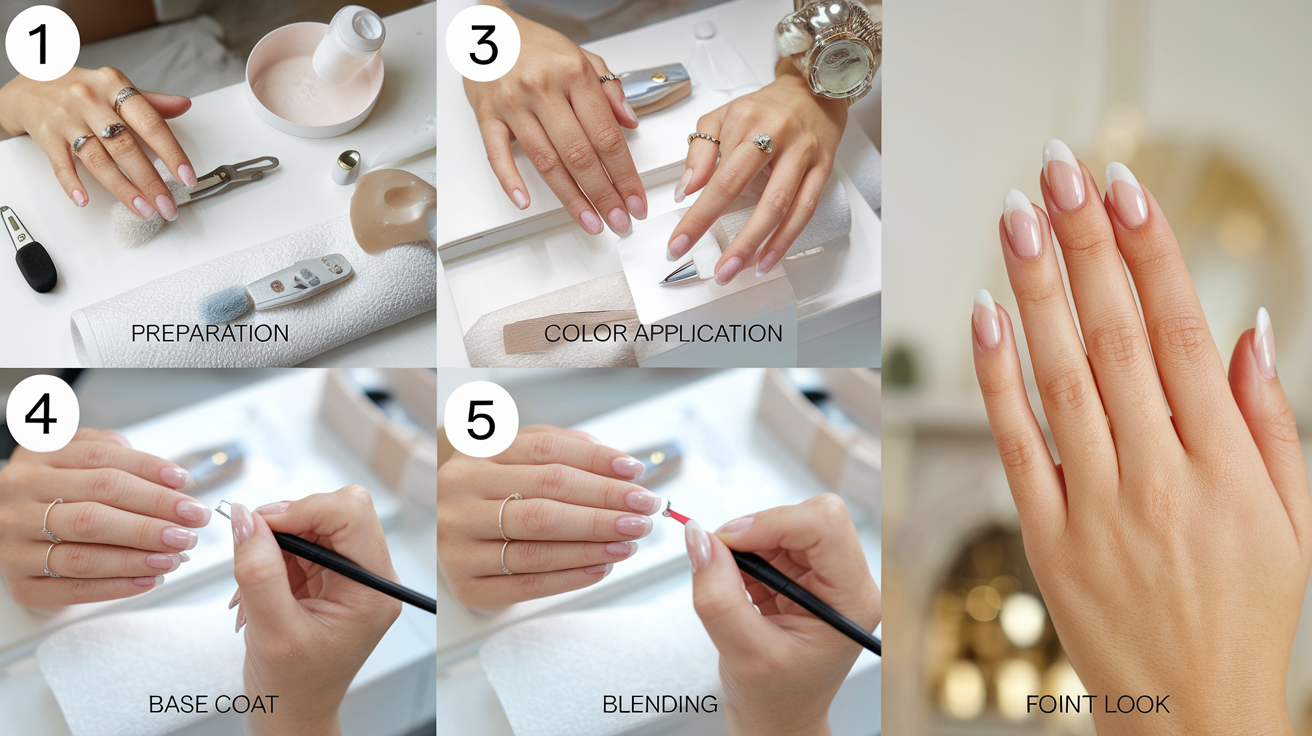 1

PREPARATION

3

COLOR APPLICATION

4

BASE COAT

5

BLENDING

FOINT LOOK